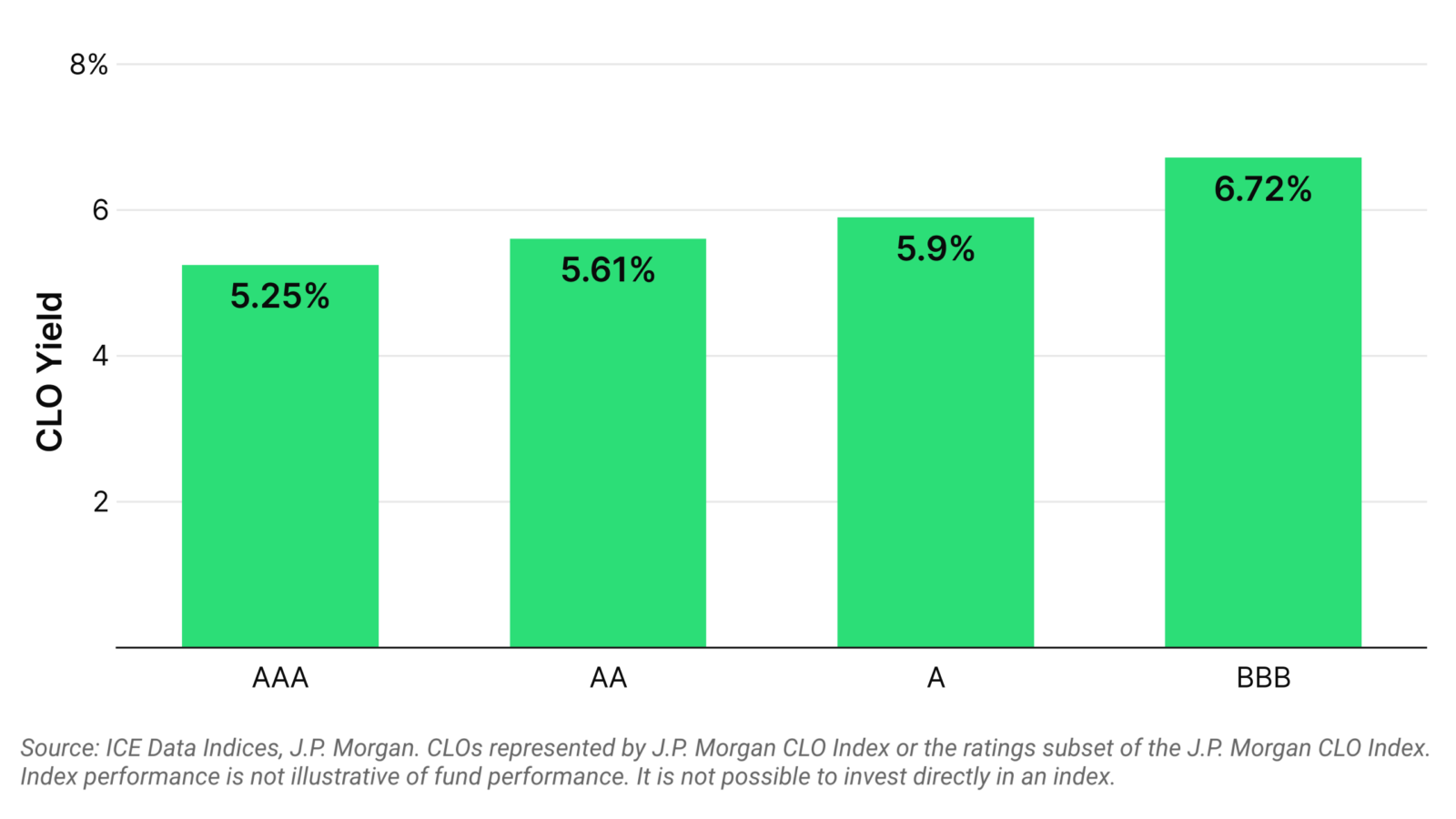 8%
6
4
2
CLO Yield

5.25%
5.61%
5.9%
6.72%

AAA
AA
A
BBB

Source: ICE Data Indices, J.P. Morgan. CLOs represented by J.P. Morgan CLO Index or the ratings subset of the J.P. Morgan CLO Index. Index performance is not illustrative of fund performance. It is not possible to invest directly in an index.